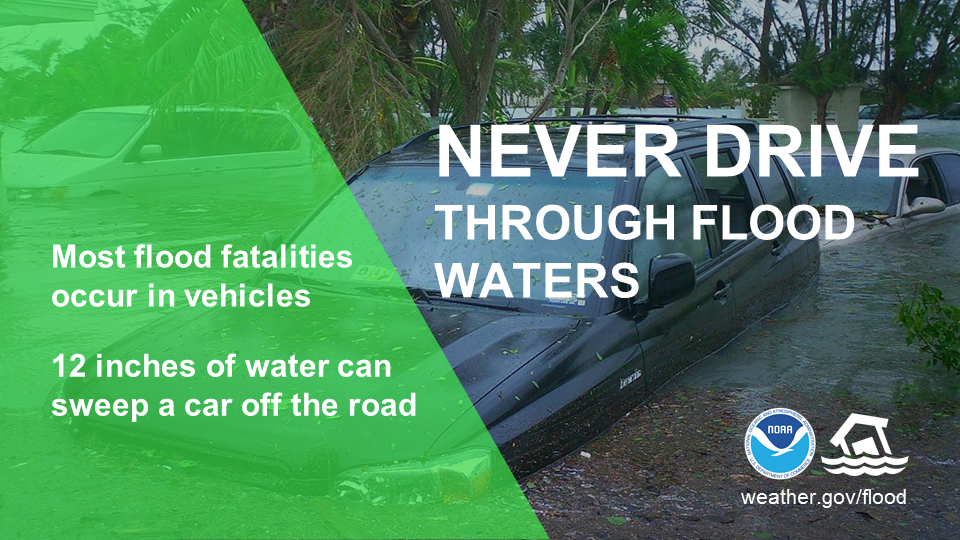 NEVER DRIVE
THROUGH FLOOD WATERS

Most flood fatalities occur in vehicles

12 inches of water can sweep a car off the road

NOAA

weather.gov/flood